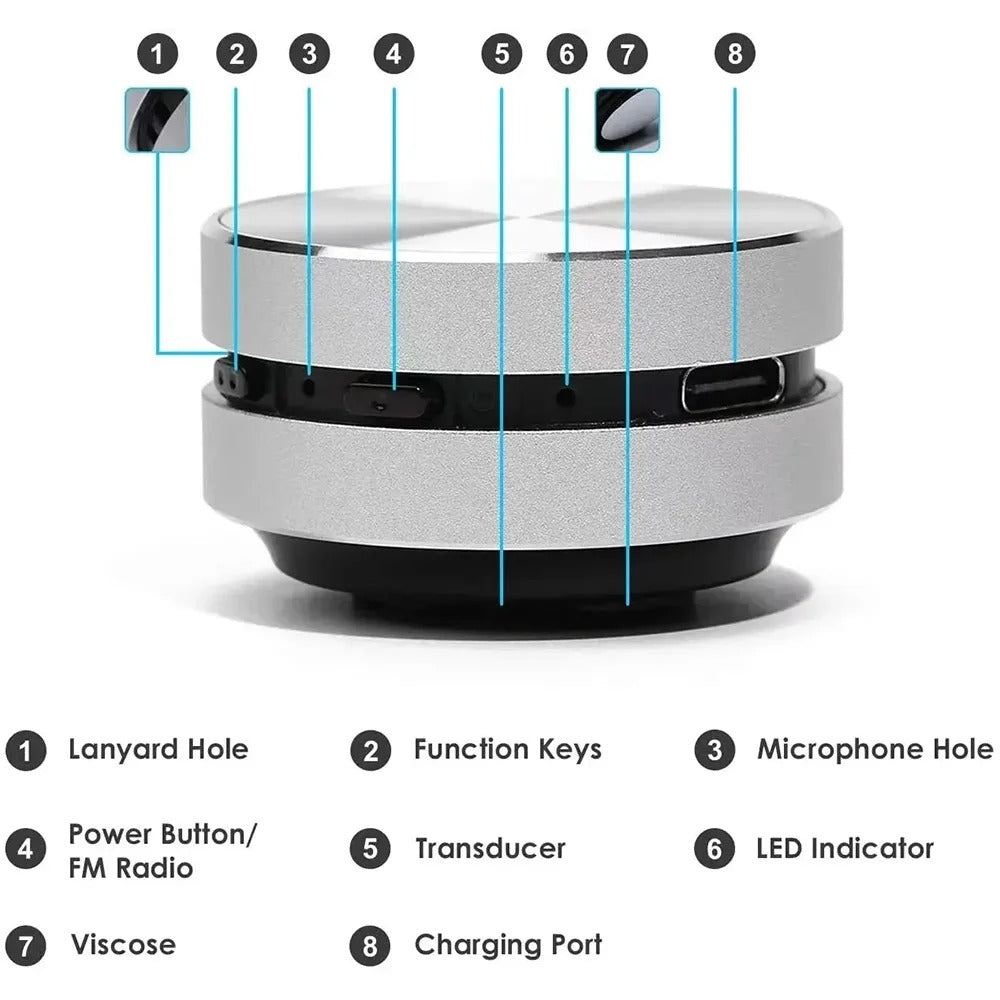 1 2 3 4 5 6 7 8

1 Lanyard Hole
2 Function Keys
3 Microphone Hole

4 Power Button/ FM Radio
5 Transducer
6 LED Indicator

7 Viscose
8 Charging Port